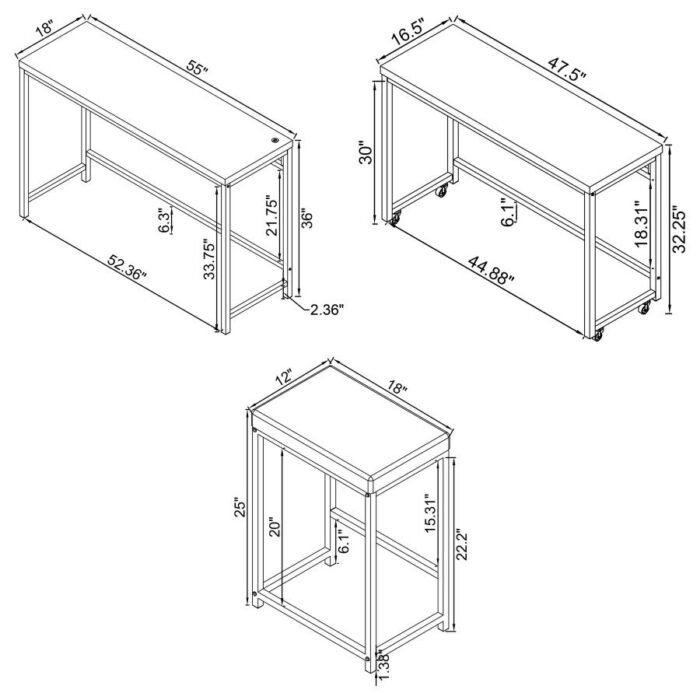 18"
55"
6.3"
21.75"
36"
33.75"
52.36"
2.36"

16.5"
47.5"
30"
6.1"
18.31"
32.25"
44.88"

12"
18"
25"
20"
6.1"
15.31"
22.2"
1.38"